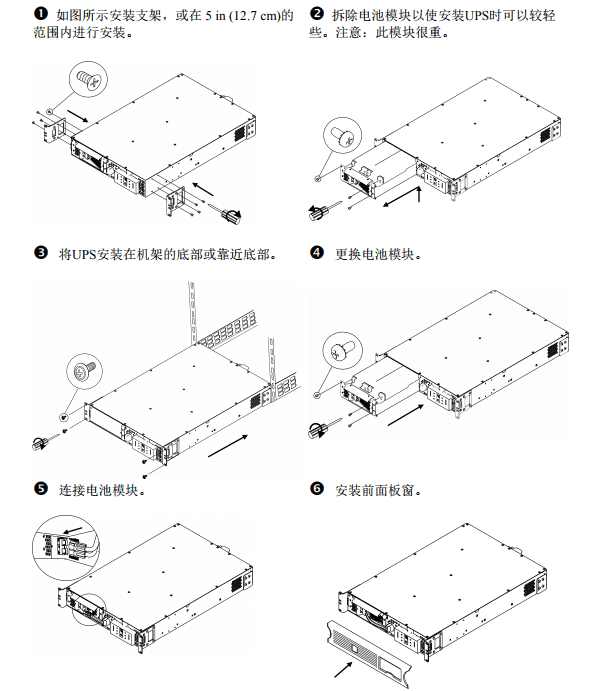 ❶ 如图所示安装支架，或在 5 in (12.7 cm)的范围内进行安装。

❷ 拆除电池模块以使安装UPS时可以较轻些。注意：此模块很重。

❸ 将UPS安装在机架的底部或靠近底部。

❹ 更换电池模块。

❺ 连接电池模块。

❻ 安装前面板窗。