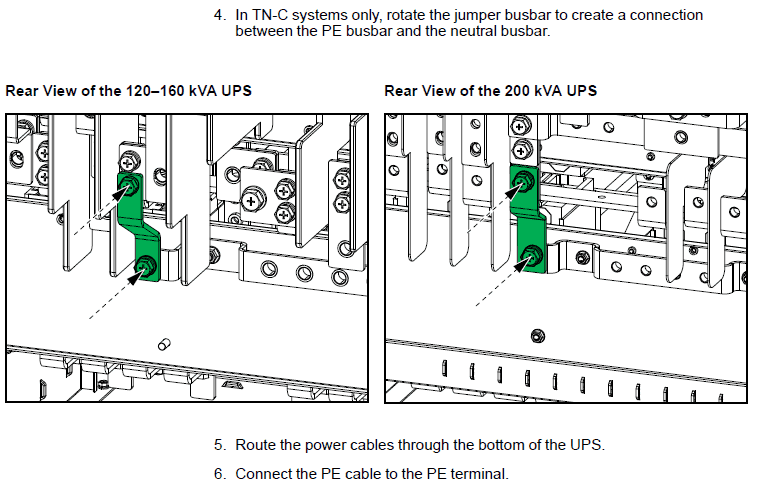 4. In TN-C systems only, rotate the jumper busbar to create a connection between the PE busbar and the neutral busbar.

Rear View of the 120–160 kVA UPS

Rear View of the 200 kVA UPS

5. Route the power cables through the bottom of the UPS.

6. Connect the PE cable to the PE terminal.