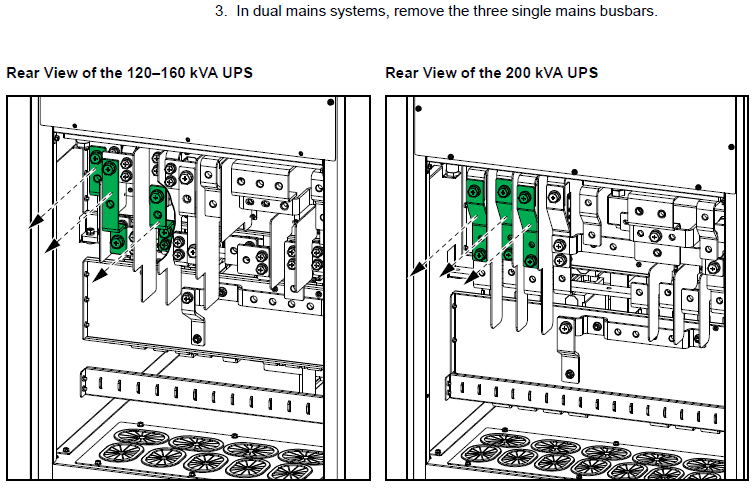 3. In dual mains systems, remove the three single mains busbars.

Rear View of the 120–160 kVA UPS

Rear View of the 200 kVA UPS