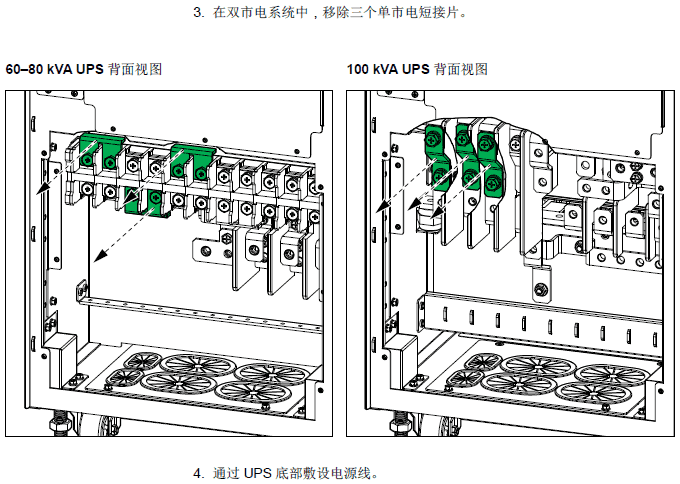 3. 在双市电系统中，移除三个单市电短接片。

60–80 kVA UPS 背面视图

100 kVA UPS 背面视图

4. 通过 UPS 底部敷设电源线。