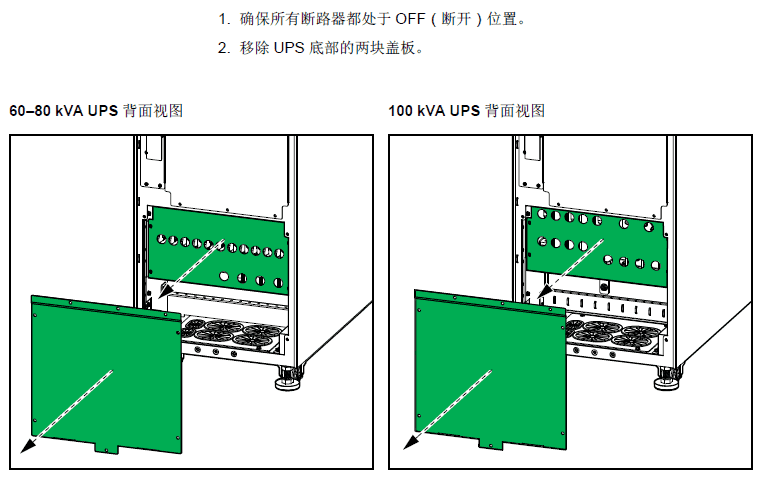 1. 确保所有断路器都处于 OFF（断开）位置。

2. 移除 UPS 底部的两块盖板。

60–80 kVA UPS 背面视图

100 kVA UPS 背面视图